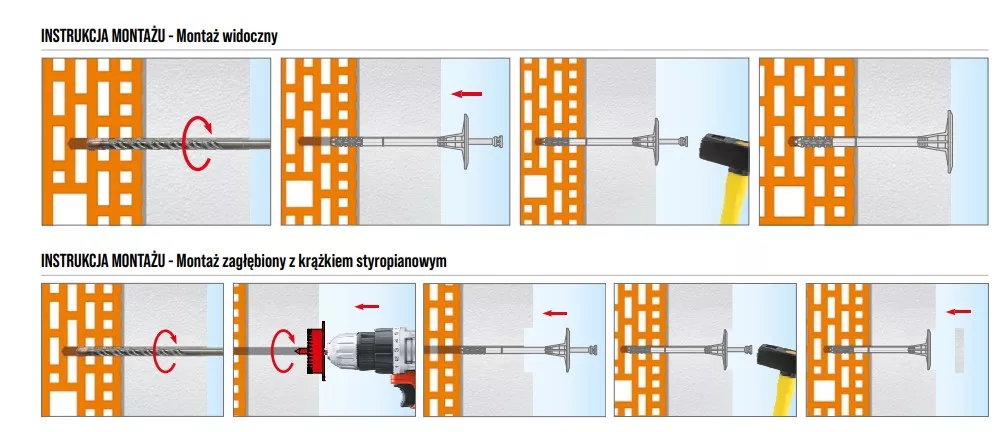 INSTRUKCJA MONTAŻU - Montaż widoczny

INSTRUKCJA MONTAŻU - Montaż zagłębiony z krążkiem styropianowym